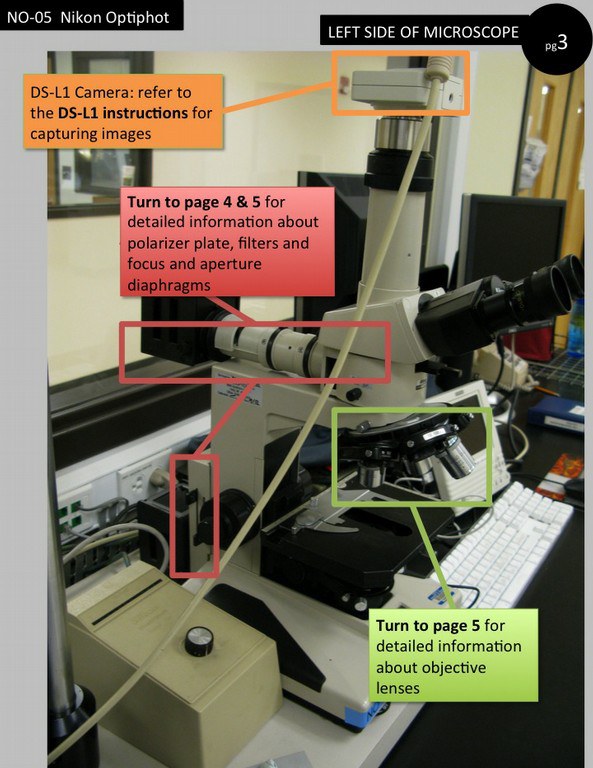 NO-05 Nikon Optiphot

LEFT SIDE OF MICROSCOPE

pg3

DS-L1 Camera: refer to the DS-L1 instructions for capturing images

Turn to page 4 & 5 for detailed information about polarizer plate, filters and focus and aperture diaphragms

Turn to page 5 for detailed information about objective lenses